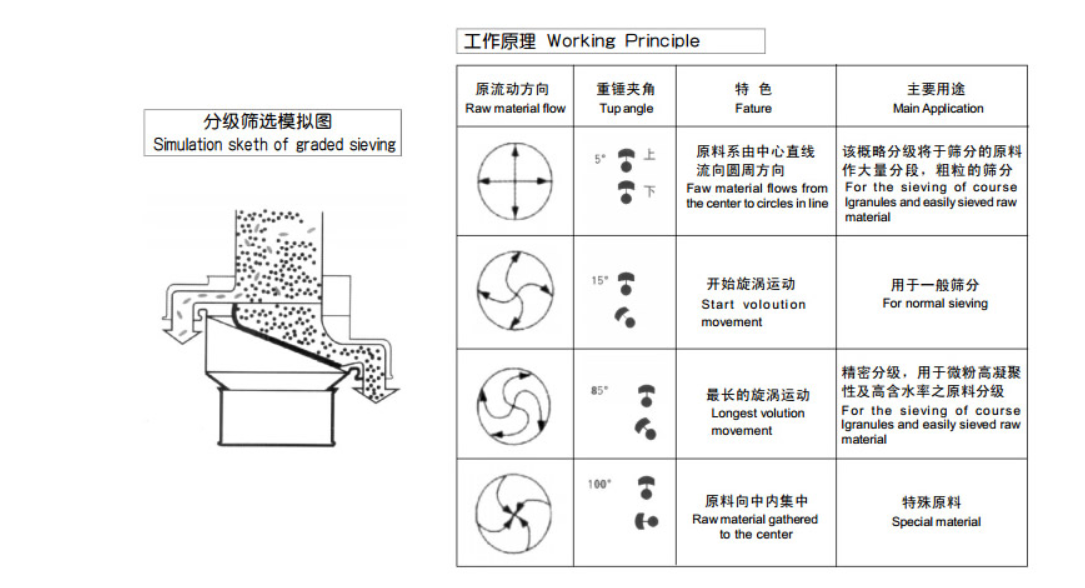 分级筛选模拟图
Simulation sketh of graded sieving

工作原理 Working Principle

| 原流动方向 Raw material flow | 重锤夹角 Tup angle | 特 色 Fature | 主要用途 Main Application |
|---|---|---|---|
| | 5° 上 下 | 原料系由中心直线流向圆周方向 Faw material flows from the center to circles in line | 该概略分级将于筛分的原料作大量分段，粗粒的筛分 For the sieving of course lgranules and easily sieved raw material |
| | 15° | 开始旋涡运动 Start voloution movement | 用于一般筛分 For normal sieving |
| | 85° | 最长的旋涡运动 Longest volution movement | 精密分级，用于微粉高凝聚性及高含水率之原料分级 For the sieving of course lgranules and easily sieved raw material |
| | 100° | 原料向中内集中 Raw material gathered to the center | 特殊原料 Special material |