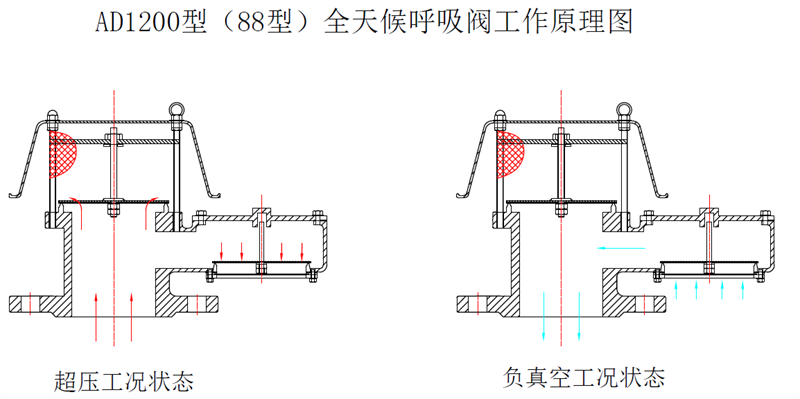 AD1200型（88型）全天候呼吸阀工作原理图

超压工况状态

负真空工况状态