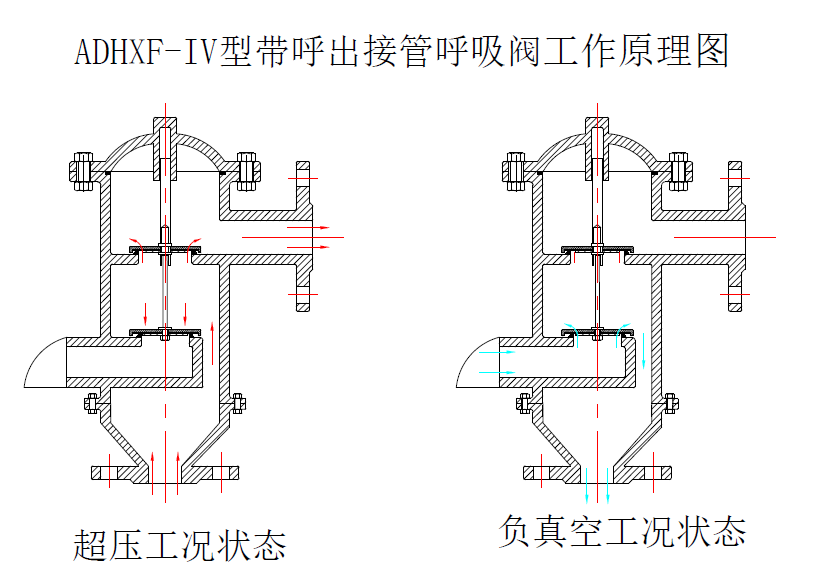 ADHXF-IV型带呼出接管呼吸阀工作原理图

超压工况状态

负真空工况状态