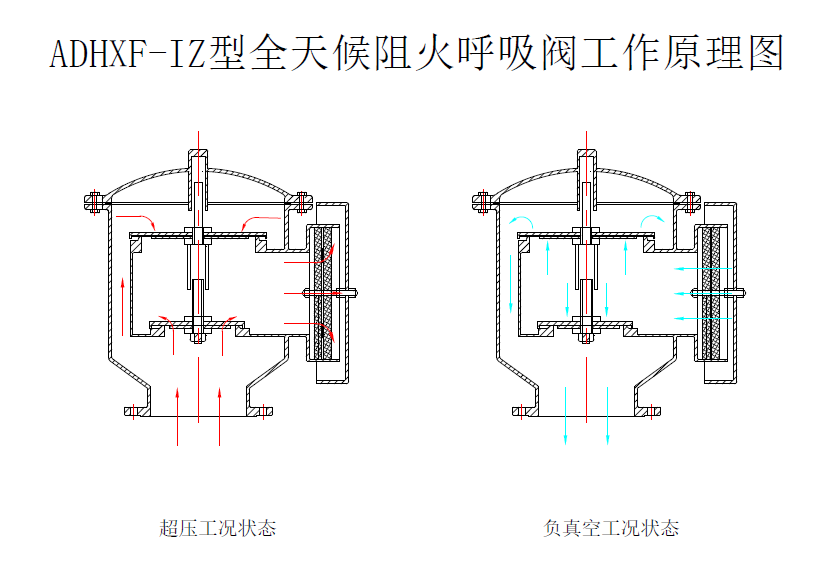 ADHXF-IZ型全天候阻火呼吸阀工作原理图

超压工况状态

负真空工况状态