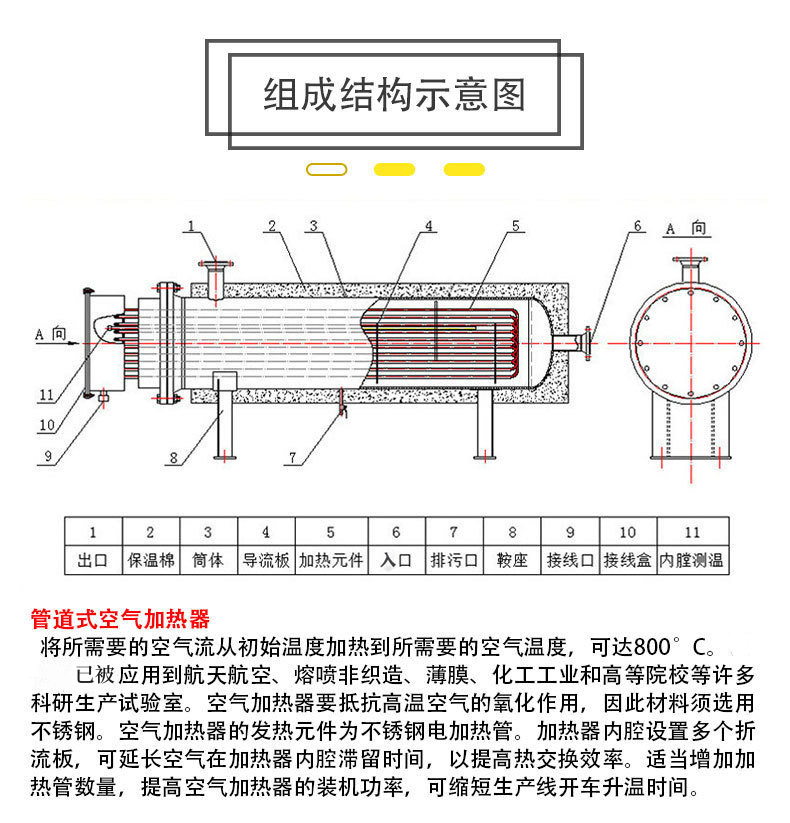 组成结构示意图

1 2 3 4 5 6 A 向

A 向

11

10

9

8

7

| 1 | 2 | 3 | 4 | 5 | 6 | 7 | 8 | 9 | 10 | 11 |
|---|---|---|---|---|---|---|---|---|---|---|
| 出口 | 保温棉 | 筒体 | 导流板 | 加热元件 | 入口 | 排污口 | 鞍座 | 接线口 | 接线盒 | 内膛测温 |

管道式空气加热器

将所需要的空气流从初始温度加热到所需要的空气温度，可达800°C。

已被应用到航天航空、熔喷非织造、薄膜、化工工业和高等院校等许多科研生产试验室。空气加热器要抵抗高温空气的氧化作用，因此材料须选用不锈钢。空气加热器的发热元件为不锈钢电加热管。加热器内腔设置多个折流板，可延长空气在加热器内腔滞留时间，以提高热交换效率。适当增加加热管数量，提高空气加热器的装机功率，可缩短生产线开车升温时间。