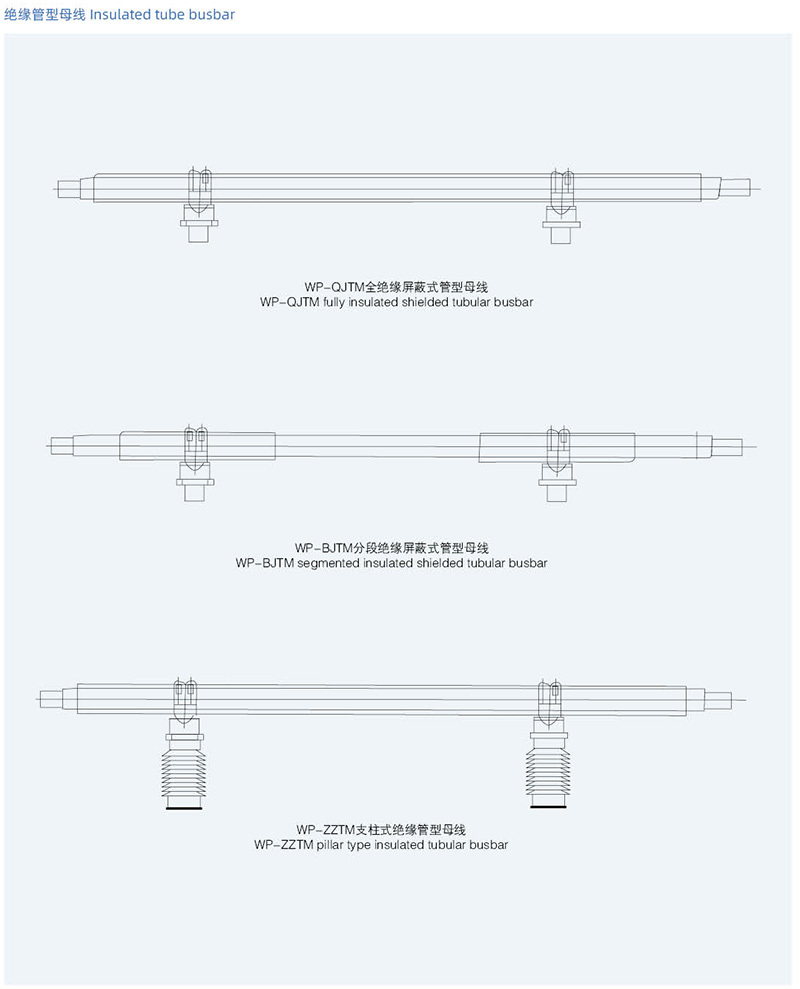 绝缘管型母线 Insulated tube busbar

WP-QJTM全绝缘屏蔽式管型母线
WP-QJTM fully insulated shielded tubular busbar

WP-BJTM分段绝缘屏蔽式管型母线
WP-BJTM segmented insulated shielded tubular busbar

WP-ZZTM支柱式绝缘管型母线
WP-ZZTM pillar type insulated tubular busbar