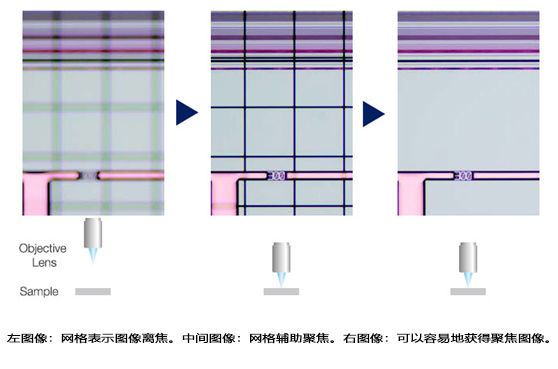 Objective Lens

Sample

左图像：网格表示图像离焦。中间图像：网格辅助聚焦。右图像：可以容易地获得聚焦图像。