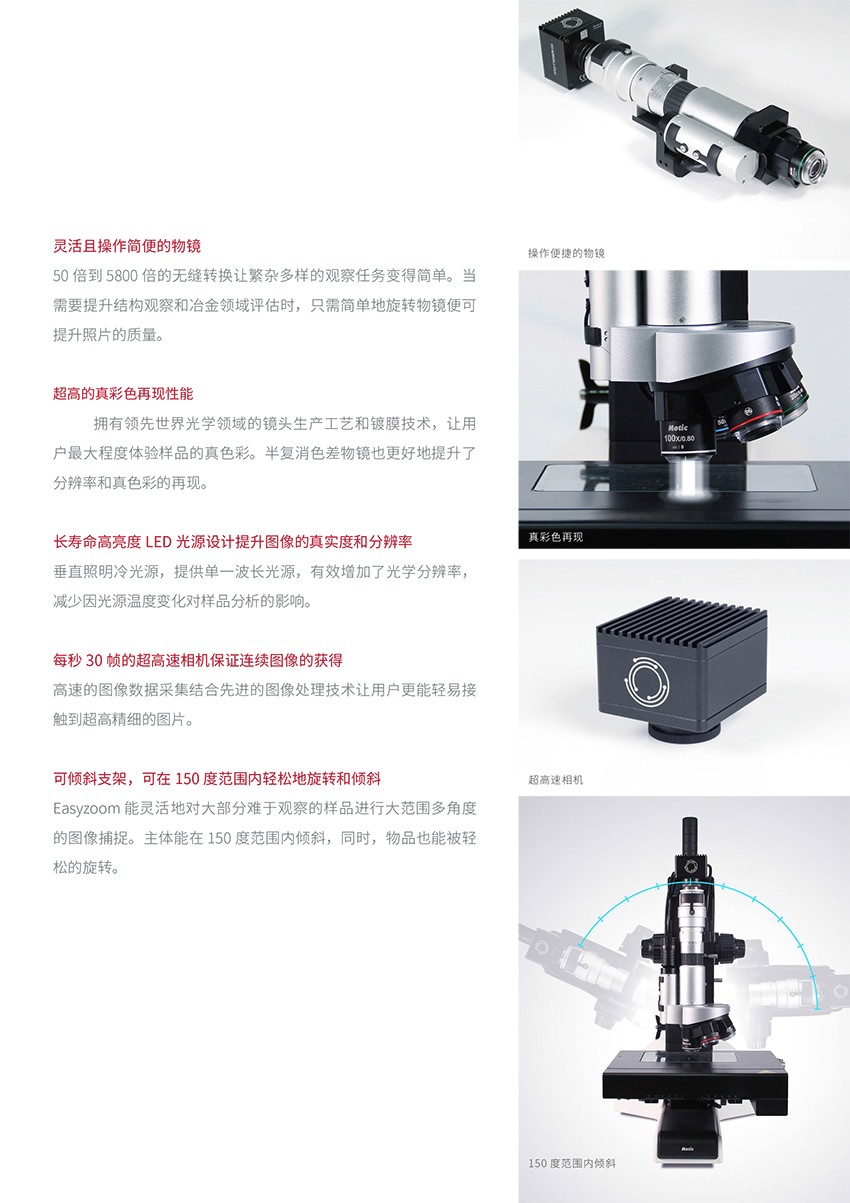 灵活且操作简便的物镜

50 倍到 5800 倍的无缝转换让繁杂多样的观察任务变得简单。当需要提升结构观察和冶金领域评估时，只需简单地旋转物镜便可提升照片的质量。

超高的真彩色再现性能

拥有领先世界光学领域的镜头生产工艺和镀膜技术，让用户最大程度体验样品的真色彩。半复消色差物镜也更好地提升了分辨率和真色彩的再现。

长寿命高亮度 LED 光源设计提升图像的真实度和分辨率

垂直照明冷光源，提供单一波长光源，有效增加了光学分辨率，减少因光源温度变化对样品分析的影响。

每秒 30 帧的超高速相机保证连续图像的获得

高速的图像数据采集结合先进的图像处理技术让用户更能轻易接触到超高精细的图片。

可倾斜支架，可在 150 度范围内轻松地旋转和倾斜

Easyzoom 能灵活地对大部分难于观察的样品进行大范围多角度的图像捕捉。主体能在 150 度范围内倾斜，同时，物品也能被轻松的旋转。

操作便捷的物镜

Motic
100X/0.80

真彩色再现

超高速相机

Motic

150 度范围内倾斜