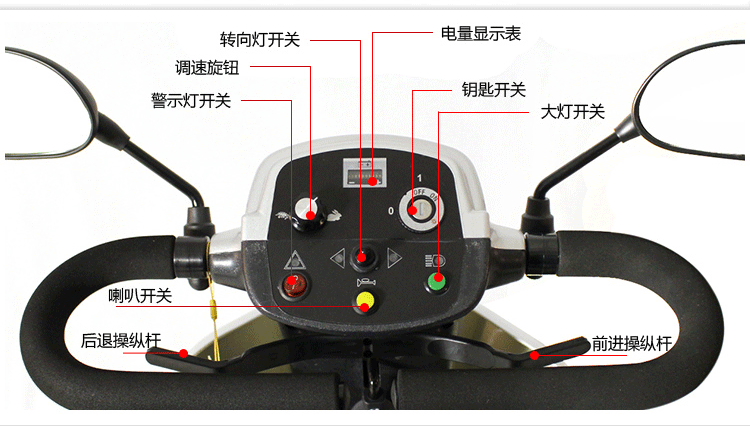 转向灯开关
电量显示表
调速旋钮
钥匙开关
警示灯开关
大灯开关
1
OFF
ON
0
喇叭开关
后退操纵杆
前进操纵杆