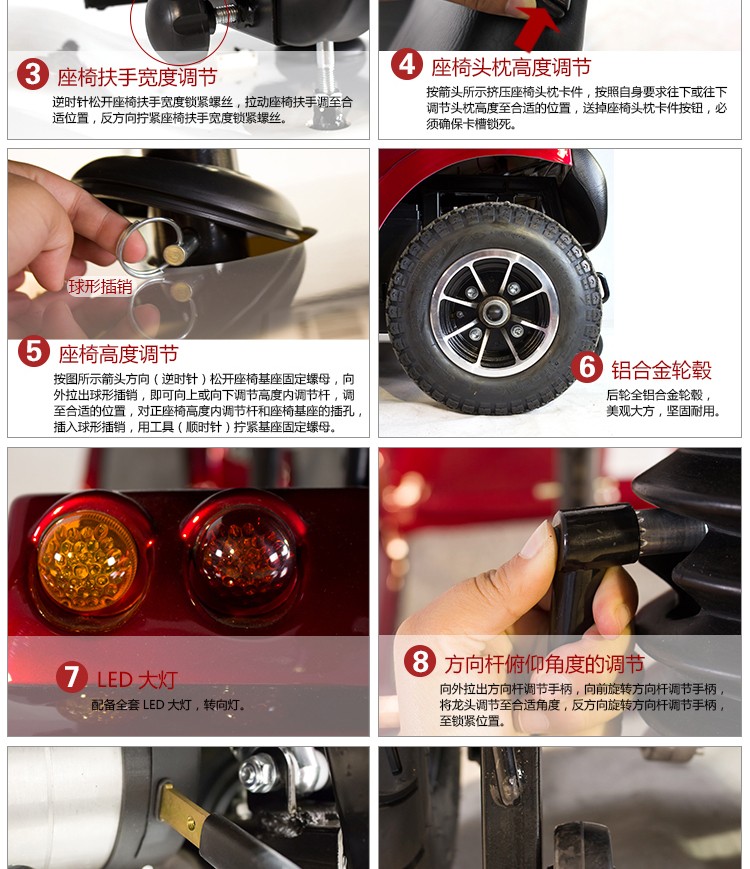 3 座椅扶手宽度调节

逆时针松开座椅扶手宽度锁紧螺丝，拉动座椅扶手调至合适位置，反方向拧紧座椅扶手宽度锁紧螺丝。

4 座椅头枕高度调节

按箭头所示挤压座椅头枕卡件，按照自身要求往下或往下调节头枕高度至合适的位置，送掉座椅头枕卡件按钮，必须确保卡槽锁死。

球形插销

5 座椅高度调节

按图所示箭头方向（逆时针）松开座椅基座固定螺母，向外拉出球形插销，即可向上或向下调节高度内调节杆，调至合适的位置，对正座椅高度内调节杆和座椅基座的插孔，插入球形插销，用工具（顺时针）拧紧基座固定螺母。

6 铝合金轮毂

后轮全铝合金轮毂，美观大方，坚固耐用。

7 LED 大灯

配备全套 LED 大灯，转向灯。

8 方向杆俯仰角度的调节

向外拉出方向杆调节手柄，向前旋转方向杆调节手柄，将龙头调节至合适角度，反方向旋转方向杆调节手柄，至锁紧位置。