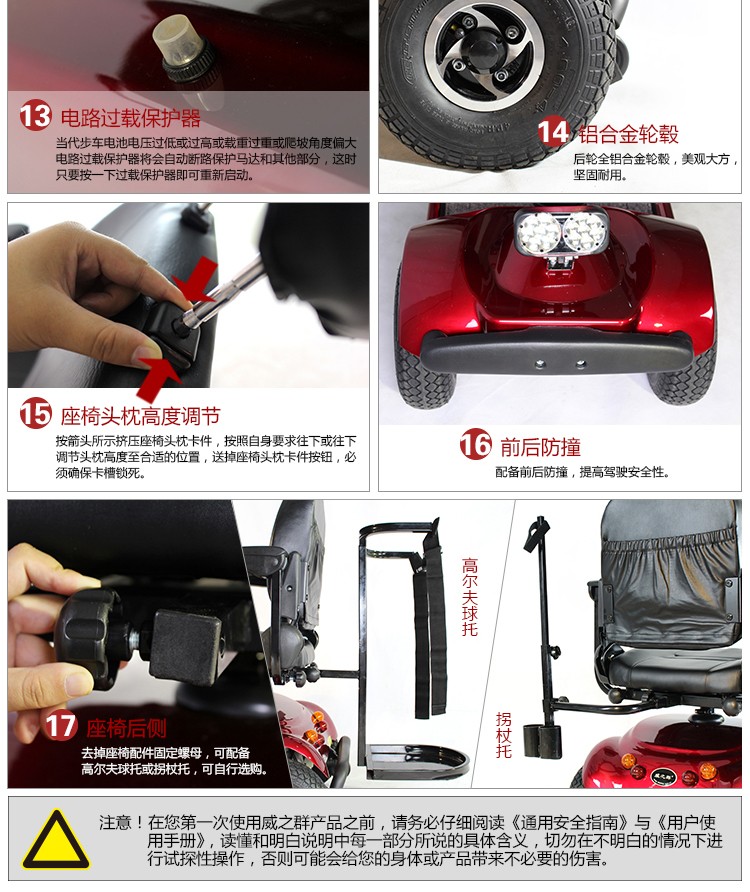 13 电路过载保护器

当代步车电池电压过低或过高或载重过重或爬坡角度偏大电路过载保护器将会自动断路保护马达和其他部分，这时只要按一下过载保护器即可重新启动。

14 铝合金轮毂

后轮全铝合金轮毂，美观大方，坚固耐用。

15 座椅头枕高度调节

按箭头所示挤压座椅头枕卡件，按照自身要求往下或往下调节头枕高度至合适的位置，送掉座椅头枕卡件按钮，必须确保卡槽锁死。

16 前后防撞

配备前后防撞，提高驾驶安全性。

17 座椅后侧

去掉座椅配件固定螺母，可配备高尔夫球托或拐杖托，可自行选购。

高尔夫球托

拐杖托

注意！在您第一次使用威之群产品之前，请务必仔细阅读《通用安全指南》与《用户使用手册》，读懂和明白说明中每一部分所说的具体含义，切勿在不明白的情况下进行试探性操作，否则可能会给您的身体或产品带来不必要的伤害。