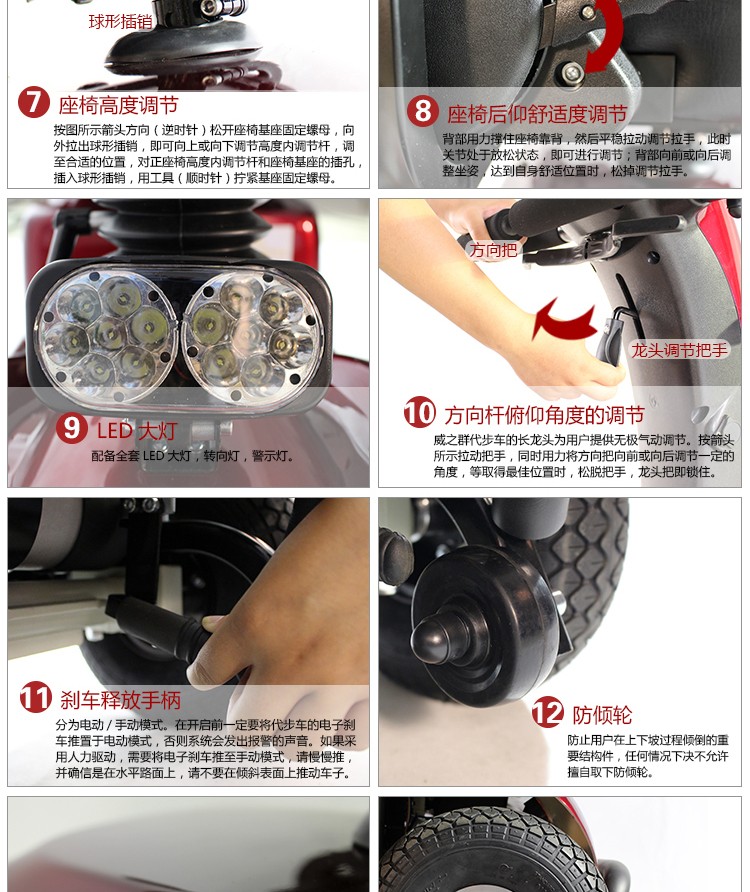 球形插销

7 座椅高度调节

按图所示箭头方向（逆时针）松开座椅基座固定螺母，向外拉出球形插销，即可向上或向下调节高度内调节杆，调至合适的位置，对正座椅高度内调节杆和座椅基座的插孔，插入球形插销，用工具（顺时针）拧紧基座固定螺母。

8 座椅后仰舒适度调节

背部用力撑住座椅靠背，然后平稳拉动调节拉手，此时关节处于放松状态，即可进行调节；背部向前或向后调整坐姿，达到自身舒适位置时，松掉调节拉手。

9 LED 大灯

配备全套 LED 大灯，转向灯，警示灯。

方向把

龙头调节把手

10 方向杆俯仰角度的调节

威之群代步车的长龙头为用户提供无极气动调节。按箭头所示拉动把手，同时用力将方向把向前或向后调节一定的角度，等取得最佳位置时，松脱把手，龙头把即锁住。

11 刹车释放手柄

分为电动／手动模式。在开启前一定要将代步车的电子刹车推置于电动模式，否则系统会发出报警的声音。如果采用人力驱动，需要将电子刹车推至手动模式，请慢慢推，并确信是在水平路面上，请不要在倾斜表面上推动车子。

12 防倾轮

防止用户在上下坡过程倾倒的重要结构件，任何情况下决不允许擅自取下防倾轮。