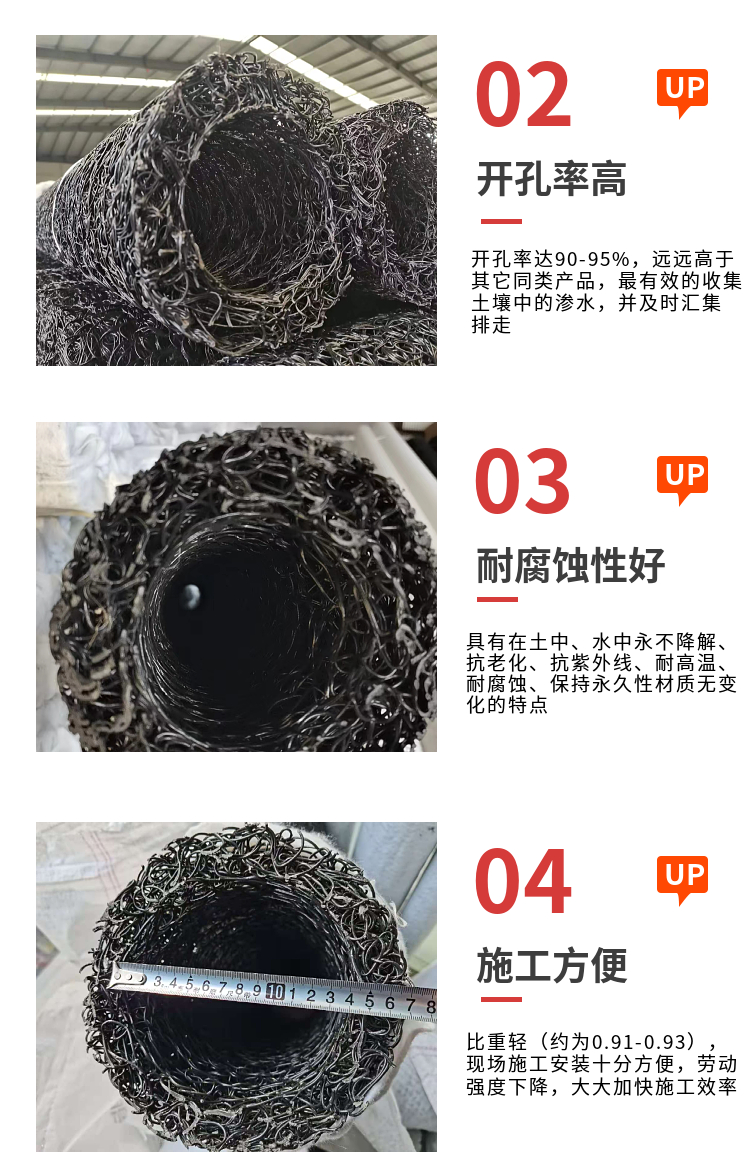 02

UP

开孔率高

开孔率达90-95%，远远高于其它同类产品，最有效的收集土壤中的渗水，并及时汇集排走

03

UP

耐腐蚀性好

具有在土中、水中永不降解、抗老化、抗紫外线、耐高温、耐腐蚀、保持永久性材质无变化的特点

04

UP

施工方便

3 4 5 6 7 8 9 10 1 2 3 4 5 6 7 8

比重轻（约为0.91-0.93），现场施工安装十分方便，劳动强度下降，大大加快施工效率