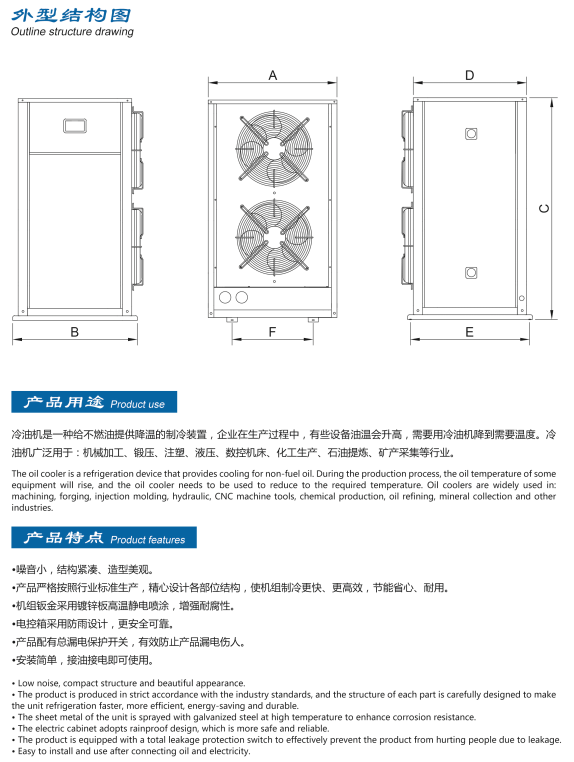 外型结构图
Outline structure drawing

A

D

C

B

F

E

产品用途 Product use

冷油机是一种给不燃油提供降温的制冷装置，企业在生产过程中，有些设备油温会升高，需要用冷油机降到需要温度。冷油机广泛用于：机械加工、锻压、注塑、液压、数控机床、化工生产、石油提炼、矿产采集等行业。

The oil cooler is a refrigeration device that provides cooling for non-fuel oil. During the production process, the oil temperature of some equipment will rise, and the oil cooler needs to be used to reduce to the required temperature. Oil coolers are widely used in: machining, forging, injection molding, hydraulic, CNC machine tools, chemical production, oil refining, mineral collection and other industries.

产品特点 Product features

•噪音小，结构紧凑、造型美观。
•产品严格按照行业标准生产，精心设计各部位结构，使机组制冷更快、更高效，节能省心、耐用。
•机组钣金采用镀锌板高温静电喷涂，增强耐腐性。
•电控箱采用防雨设计，更安全可靠。
•产品配有总漏电保护开关，有效防止产品漏电伤人。
•安装简单，接油接电即可使用。

• Low noise, compact structure and beautiful appearance.
• The product is produced in strict accordance with the industry standards, and the structure of each part is carefully designed to make the unit refrigeration faster, more efficient, energy-saving and durable.
• The sheet metal of the unit is sprayed with galvanized steel at high temperature to enhance corrosion resistance.
• The electric cabinet adopts rainproof design, which is more safe and reliable.
• The product is equipped with a total leakage protection switch to effectively prevent the product from hurting people due to leakage.
• Easy to install and use after connecting oil and electricity.