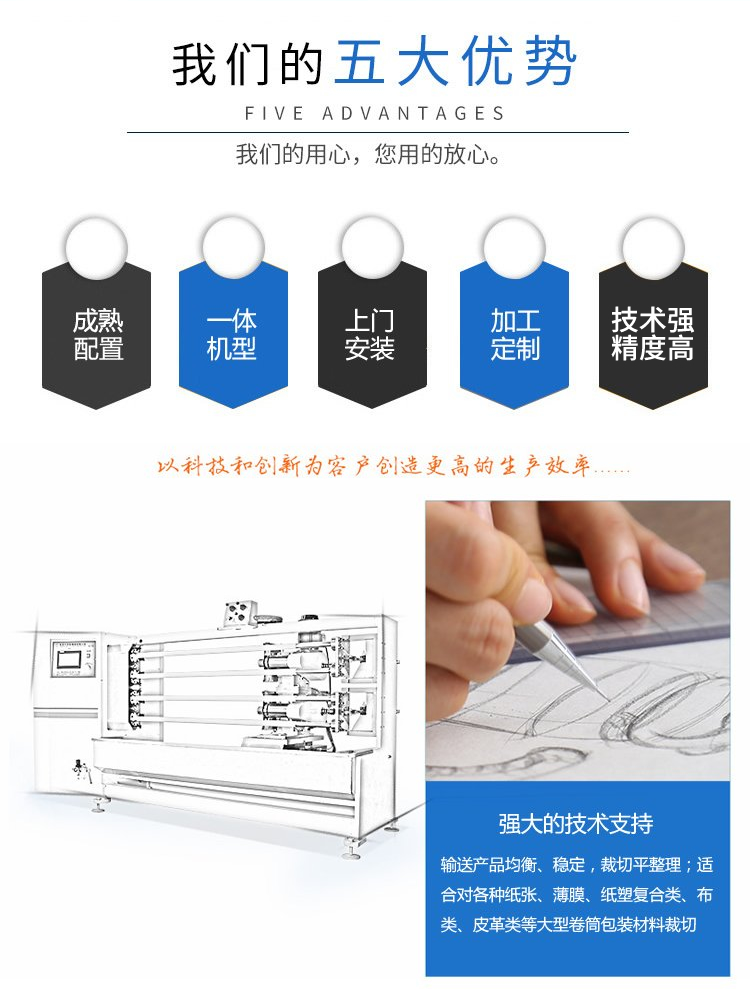 我们的五大优势

FIVE ADVANTAGES

我们的用心，您用的放心。

成熟配置

一体机型

上门安装

加工定制

技术强精度高

以科技和创新为客户创造更高的生产效率……

强大的技术支持

输送产品均衡、稳定，裁切平整理；适合对各种纸张、薄膜、纸塑复合类、布类、皮革类等大型卷筒包装材料裁切