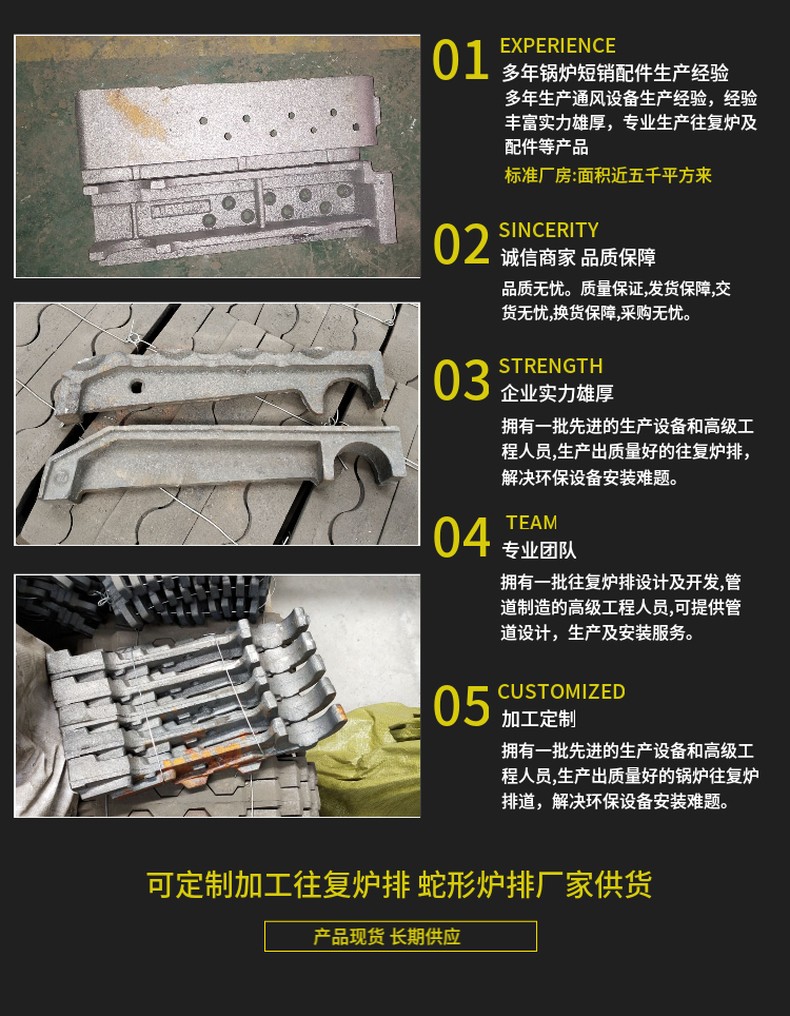 01 EXPERIENCE
多年锅炉短销配件生产经验
多年生产通风设备生产经验，经验丰富实力雄厚，专业生产往复炉及配件等产品
标准厂房:面积近五千平方来

02 SINCERITY
诚信商家 品质保障
品质无忧。质量保证,发货保障,交货无忧,换货保障,采购无忧。

03 STRENGTH
企业实力雄厚
拥有一批先进的生产设备和高级工程人员,生产出质量好的往复炉排，解决环保设备安装难题。

04 TEAM
专业团队
拥有一批往复炉排设计及开发,管道制造的高级工程人员,可提供管道设计，生产及安装服务。

05 CUSTOMIZED
加工定制
拥有一批先进的生产设备和高级工程人员,生产出质量好的锅炉往复炉排道，解决环保设备安装难题。

可定制加工往复炉排 蛇形炉排厂家供货

产品现货 长期供应