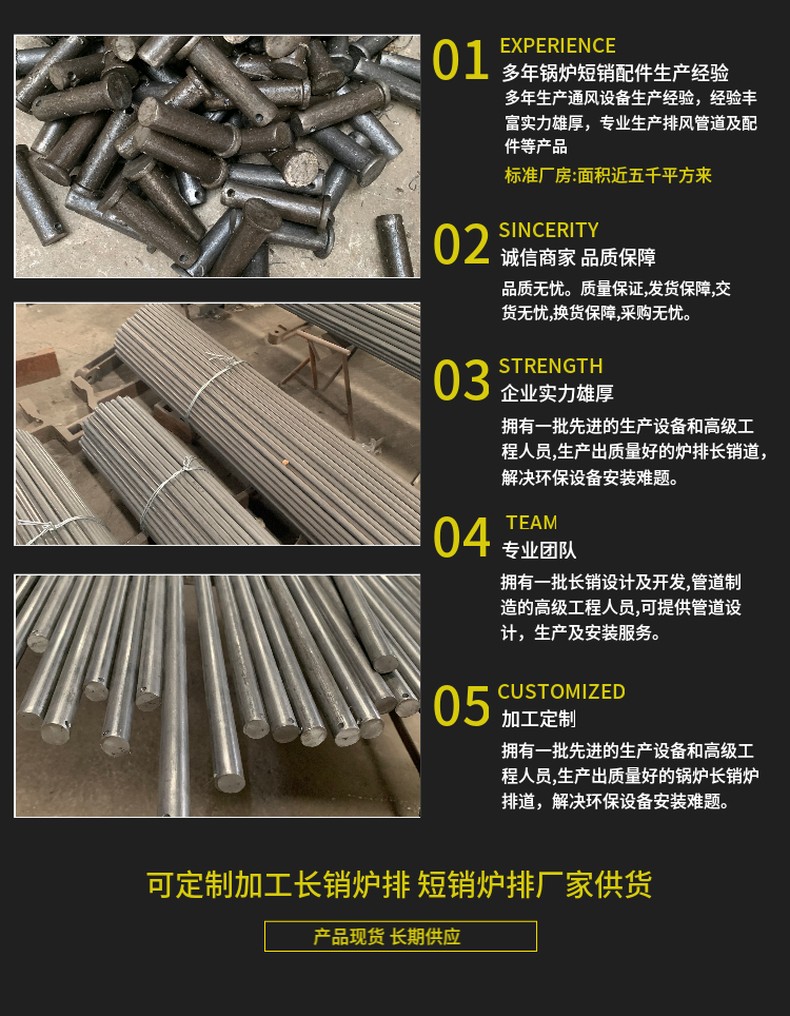 01 EXPERIENCE
多年锅炉短销配件生产经验
多年生产通风设备生产经验，经验丰富实力雄厚，专业生产排风管道及配件等产品
标准厂房:面积近五千平方来

02 SINCERITY
诚信商家 品质保障
品质无忧。质量保证,发货保障,交货无忧,换货保障,采购无忧。

03 STRENGTH
企业实力雄厚
拥有一批先进的生产设备和高级工程人员,生产出质量好的炉排长销道,解决环保设备安装难题。

04 TEAM
专业团队
拥有一批长销设计及开发,管道制造的高级工程人员,可提供管道设计，生产及安装服务。

05 CUSTOMIZED
加工定制
拥有一批先进的生产设备和高级工程人员,生产出质量好的锅炉长销炉排道，解决环保设备安装难题。

可定制加工长销炉排 短销炉排厂家供货

产品现货 长期供应