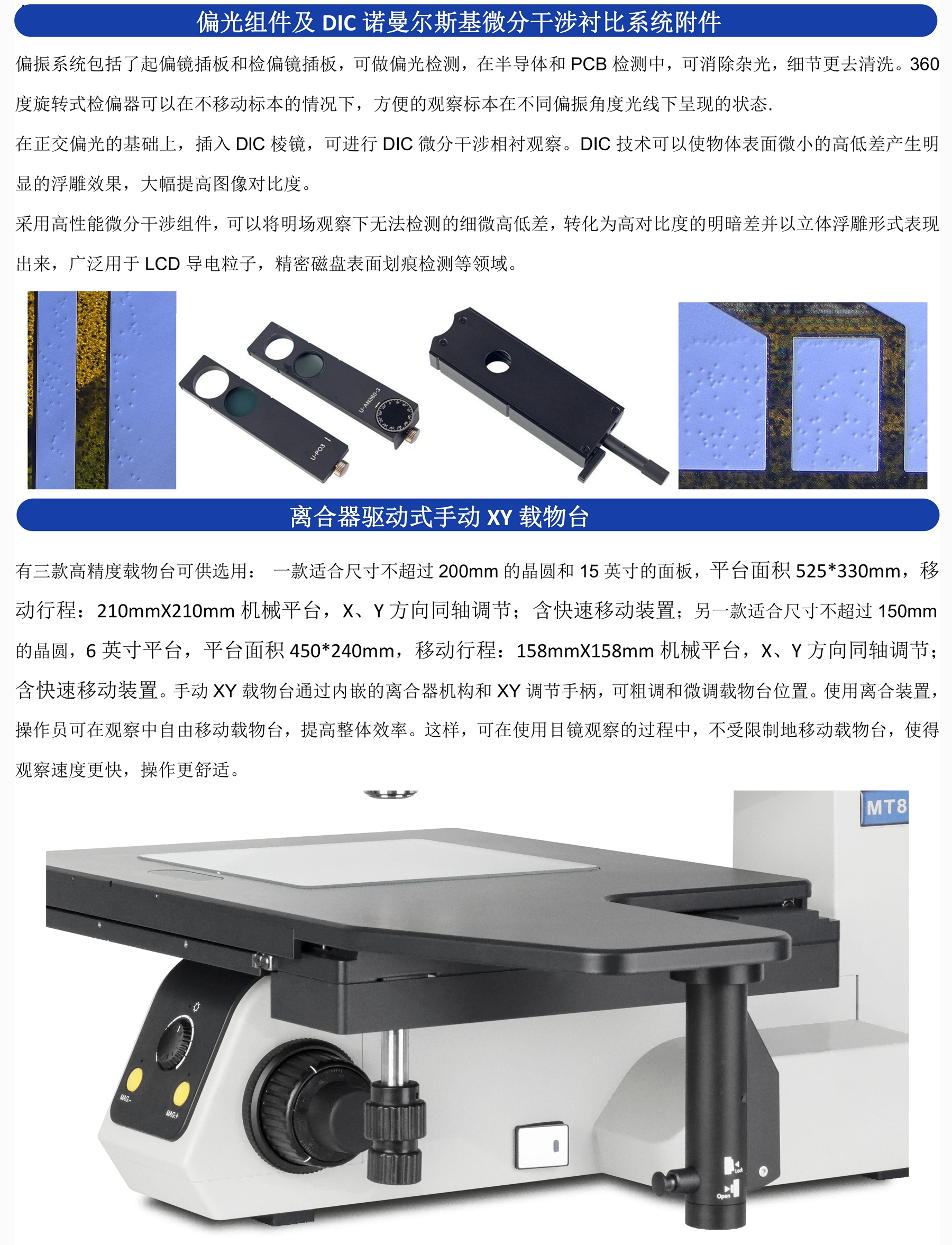 偏光组件及 DIC 诺曼尔斯基微分干涉衬比系统附件

偏振系统包括了起偏镜插板和检偏镜插板，可做偏光检测，在半导体和 PCB 检测中，可消除杂光，细节更去清洗。360 度旋转式检偏器可以在不移动标本的情况下，方便的观察标本在不同偏振角度光线下呈现的状态.

在正交偏光的基础上，插入 DIC 棱镜，可进行 DIC 微分干涉相衬观察。DIC 技术可以使物体表面微小的高低差产生明显的浮雕效果，大幅提高图像对比度。

采用高性能微分干涉组件，可以将明场观察下无法检测的细微高低差，转化为高对比度的明暗差并以立体浮雕形式表现出来，广泛用于 LCD 导电粒子，精密磁盘表面划痕检测等领域。

U-AN360-3

U-PO3

离合器驱动式手动 XY 载物台

有三款高精度载物台可供选用： 一款适合尺寸不超过 200mm 的晶圆和 15 英寸的面板，平台面积 525*330mm，移动行程：210mmX210mm 机械平台，X、Y 方向同轴调节；含快速移动装置；另一款适合尺寸不超过 150mm 的晶圆，6 英寸平台，平台面积 450*240mm，移动行程：158mmX158mm 机械平台，X、Y 方向同轴调节；含快速移动装置。手动 XY 载物台通过内嵌的离合器机构和 XY 调节手柄，可粗调和微调载物台位置。使用离合装置，操作员可在观察中自由移动载物台，提高整体效率。这样，可在使用目镜观察的过程中，不受限制地移动载物台，使得观察速度更快，操作更舒适。

MT8

MAG-

MAG+

Lock

Open