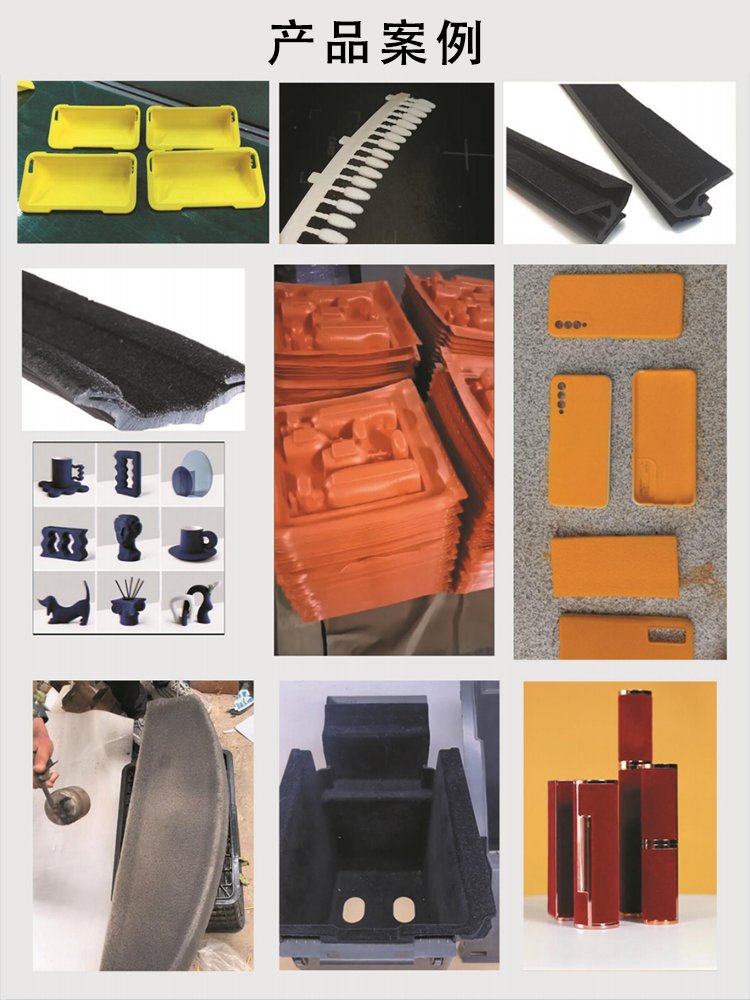 产品案例