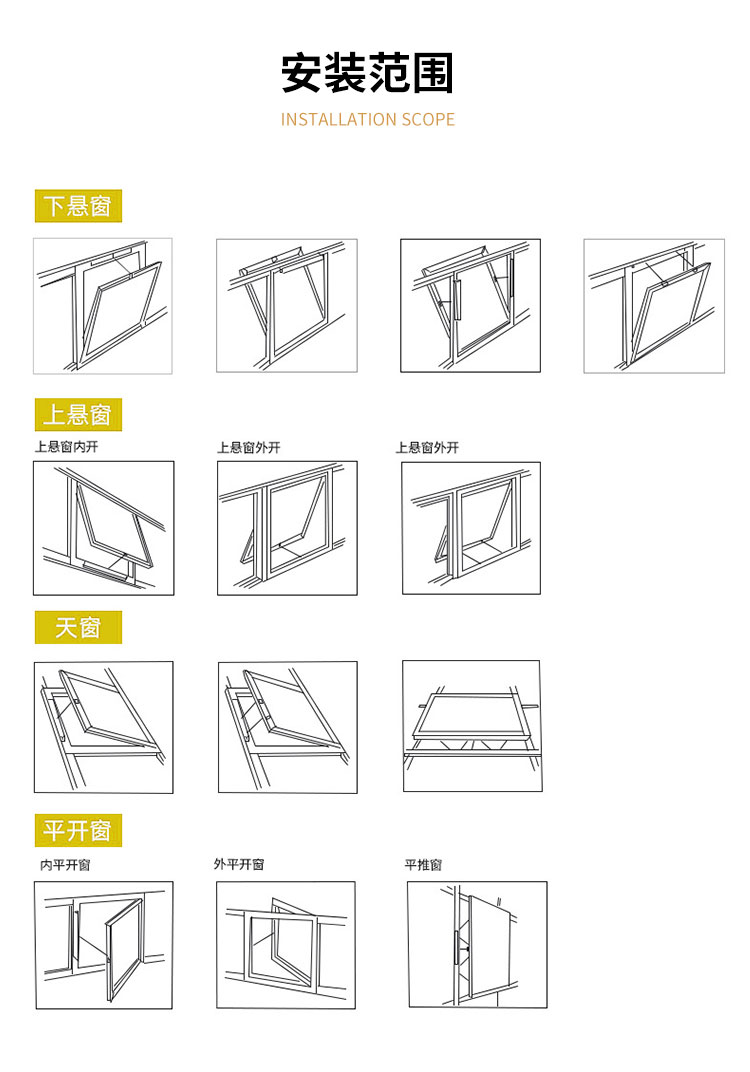 安装范围

INSTALLATION SCOPE

下悬窗

上悬窗

上悬窗内开

上悬窗外开

上悬窗外开

天窗

平开窗

内平开窗

外平开窗

平推窗