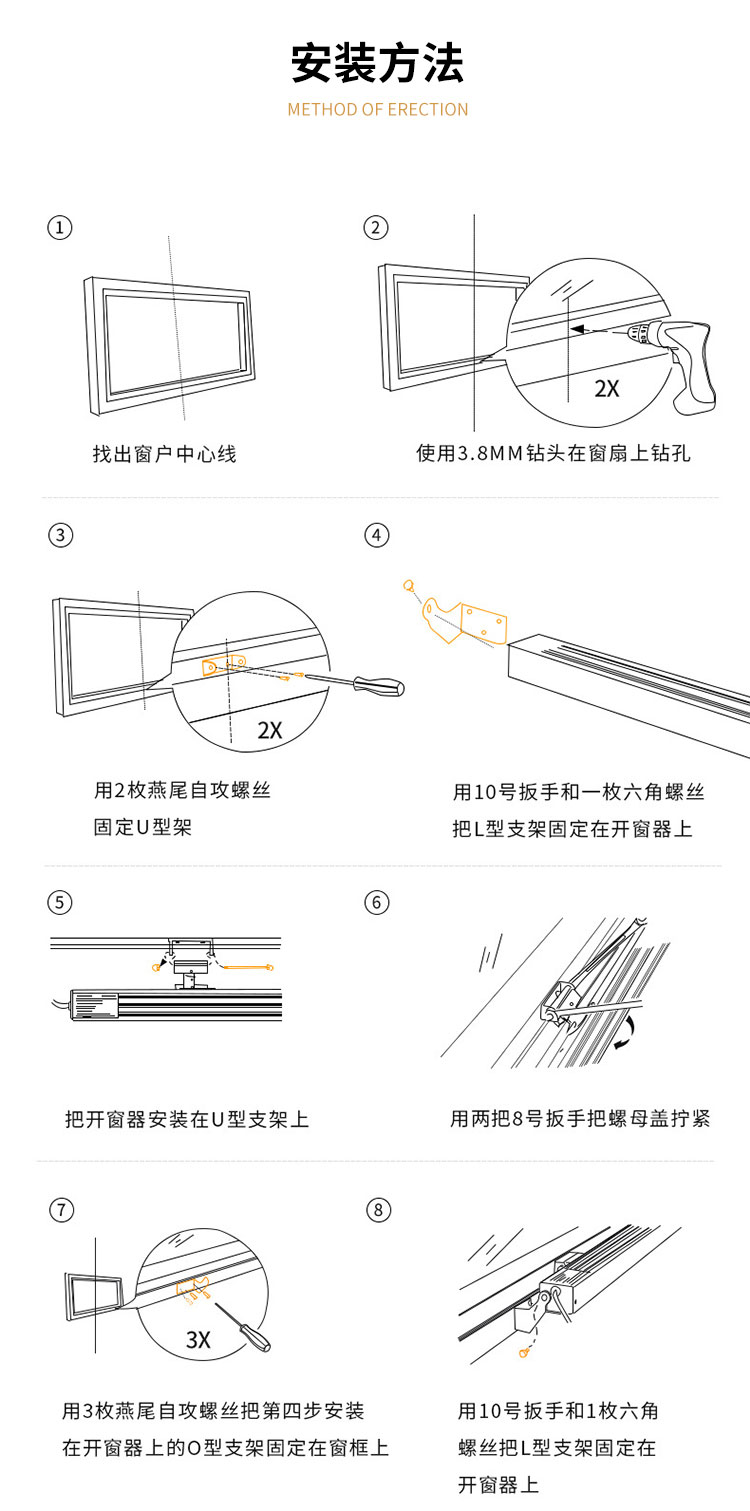 安装方法

METHOD OF ERECTION

①

找出窗户中心线

②

2X

使用3.8MM钻头在窗扇上钻孔

③

2X

用2枚燕尾自攻螺丝
固定U型架

④

用10号扳手和一枚六角螺丝
把L型支架固定在开窗器上

⑤

把开窗器安装在U型支架上

⑥

用两把8号扳手把螺母盖拧紧

⑦

3X

用3枚燕尾自攻螺丝把第四步安装
在开窗器上的O型支架固定在窗框上

⑧

用10号扳手和1枚六角
螺丝把L型支架固定在
开窗器上